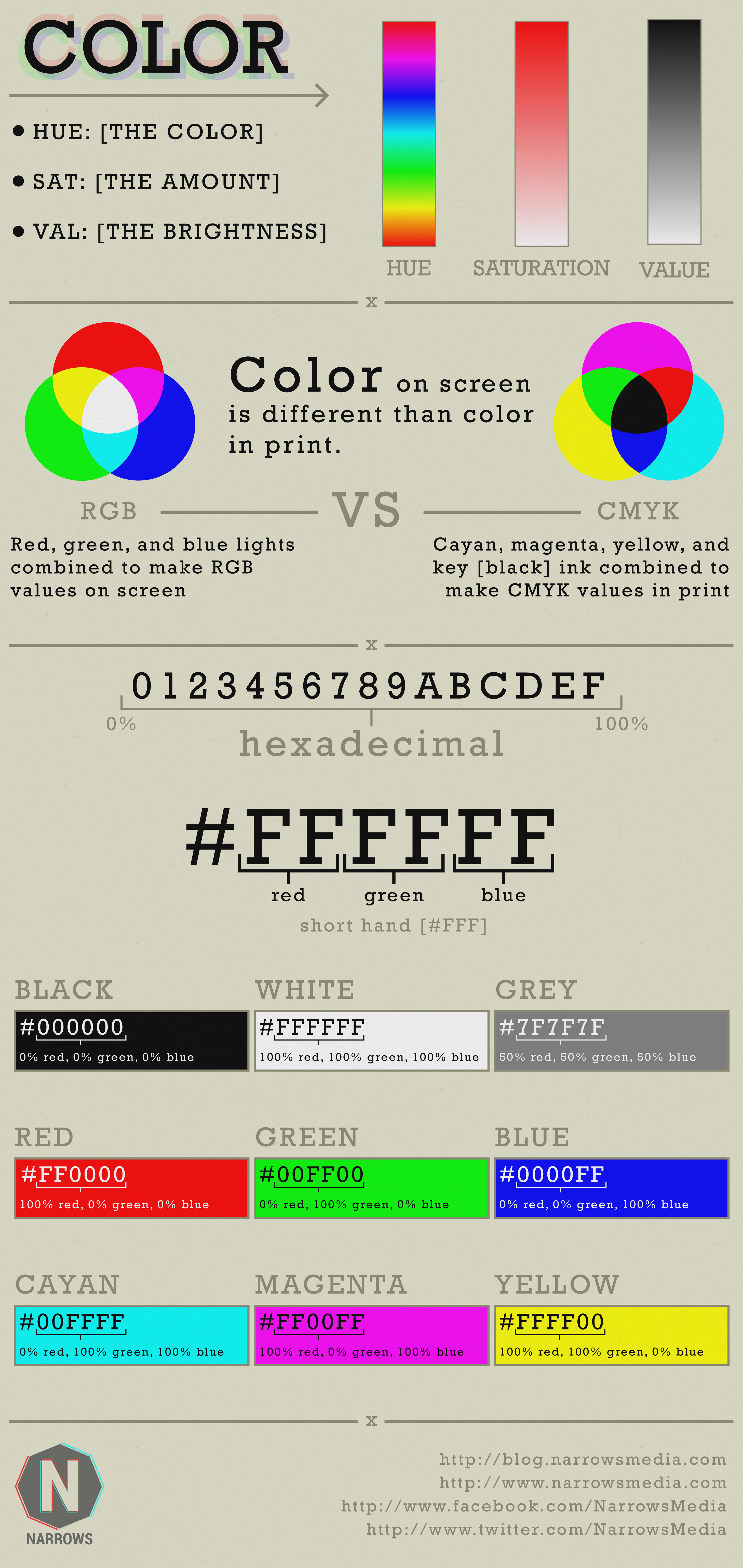 COLOR

• HUE: [THE COLOR]

• SAT: [THE AMOUNT]

• VAL: [THE BRIGHTNESS]

HUE SATURATION VALUE

x

Color on screen is different than color in print.

RGB VS CMYK

Red, green, and blue lights combined to make RGB values on screen

Cayan, magenta, yellow, and key [black] ink combined to make CMYK values in print

x

0123456789ABCDEF

0% 100%

hexadecimal

#FFFFFF

red green blue

short hand [#FFF]

BLACK
#000000
0% red, 0% green, 0% blue

WHITE
#FFFFFF
100% red, 100% green, 100% blue

GREY
#7F7F7F
50% red, 50% green, 50% blue

RED
#FF0000
100% red, 0% green, 0% blue

GREEN
#00FF00
0% red, 100% green, 0% blue

BLUE
#0000FF
0% red, 0% green, 100% blue

CAYAN
#00FFFF
0% red, 100% green, 100% blue

MAGENTA
#FF00FF
100% red, 0% green, 100% blue

YELLOW
#FFFF00
100% red, 100% green, 0% blue

x

N
NARROWS

http://blog.narrowsmedia.com
http://www.narrowsmedia.com
http://www.facebook.com/NarrowsMedia
http://www.twitter.com/NarrowsMedia